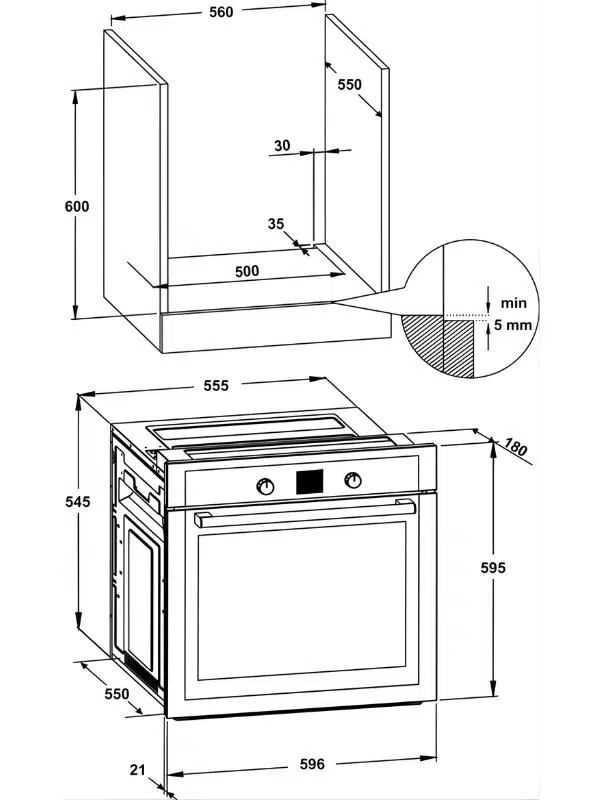 560
550
30
600
35
500
min
5 mm
555
180
545
595
550
21
596